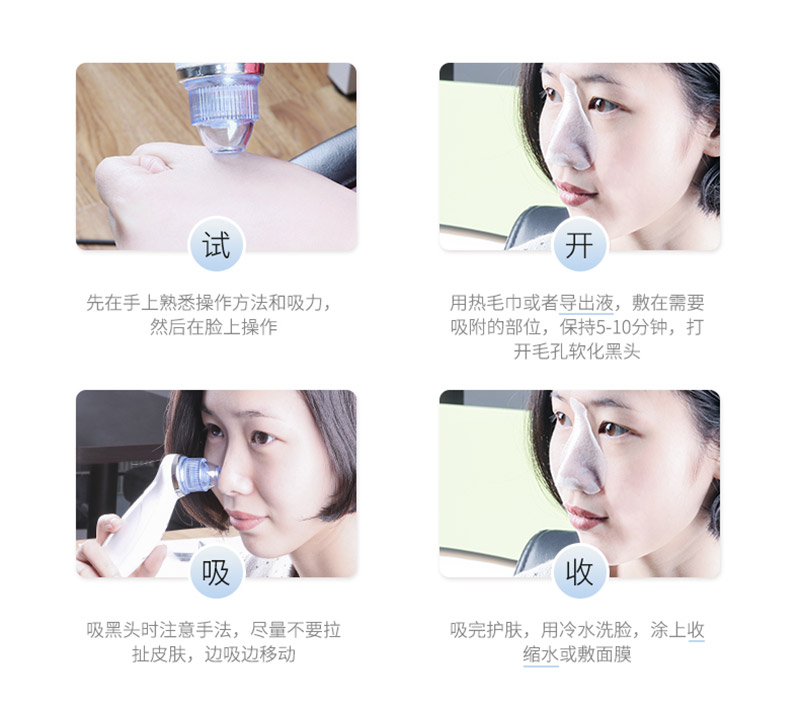 试

先在手上熟悉操作方法和吸力，然后在脸上操作

开

用热毛巾或者导出液，敷在需要吸附的部位，保持5-10分钟，打开毛孔软化黑头

吸

吸黑头时注意手法，尽量不要拉扯皮肤，边吸边移动

收

吸完护肤，用冷水洗脸，涂上收缩水或敷面膜