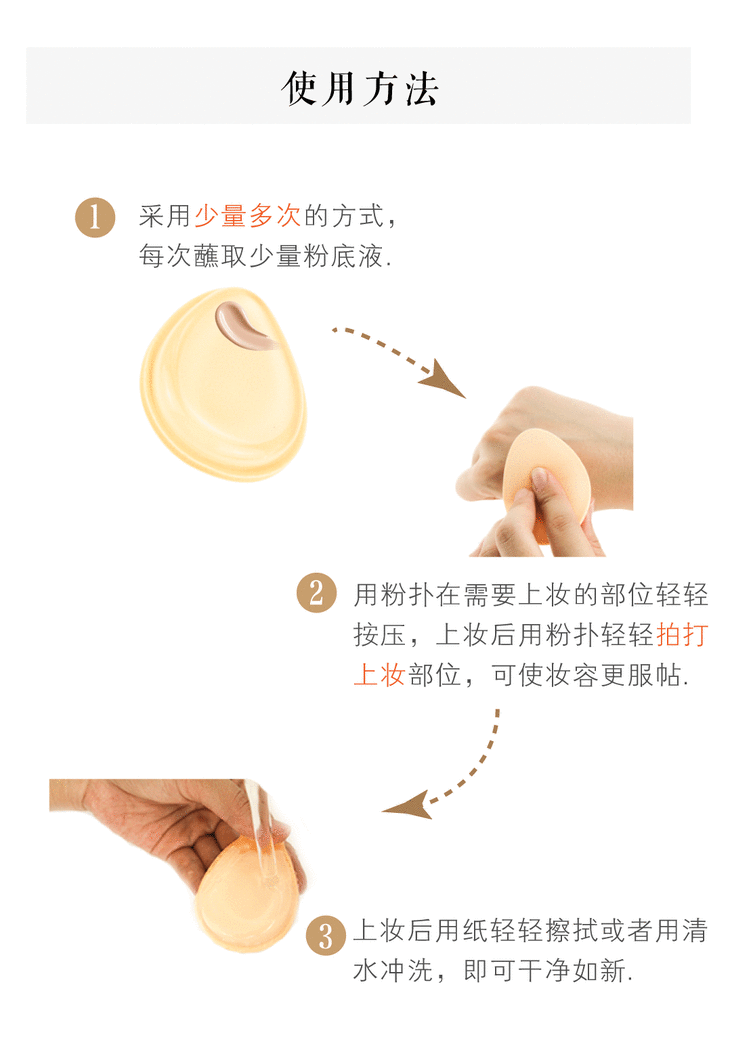 使用方法

1 采用少量多次的方式，每次蘸取少量粉底液.

2 用粉扑在需要上妆的部位轻轻按压，上妆后用粉扑轻轻拍打上妆部位，可使妆容更服帖.

3 上妆后用纸轻轻擦拭或者用清水冲洗，即可干净如新.